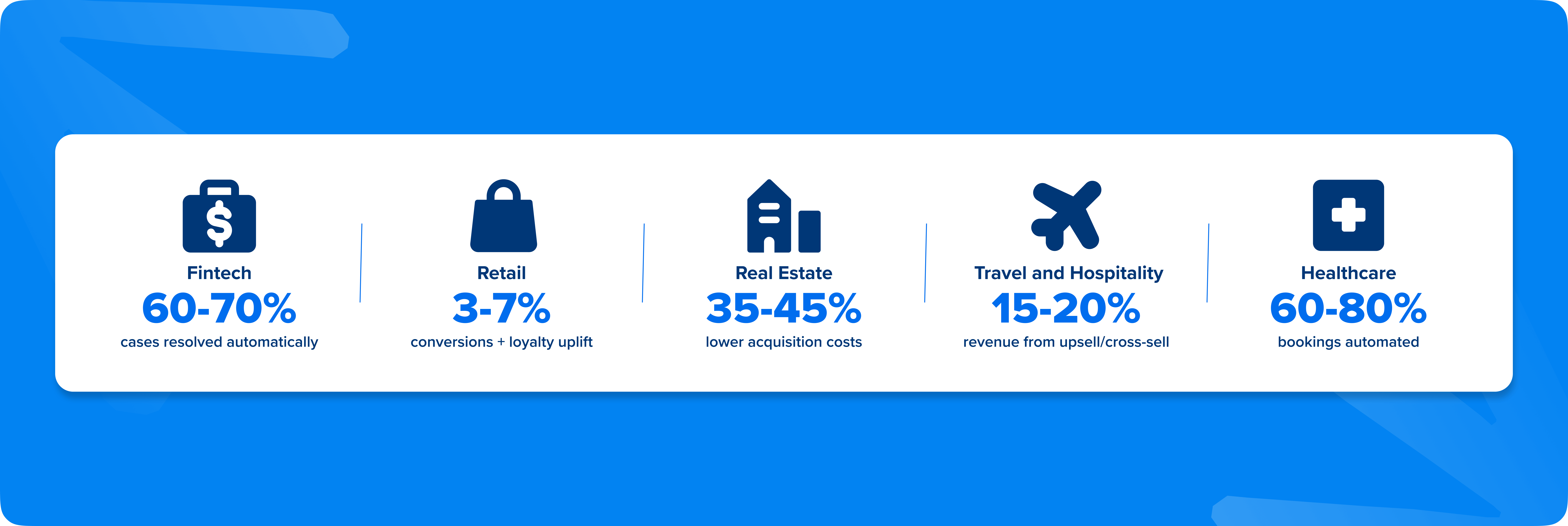 Fintech
60-70%
cases resolved automatically

Retail
3-7%
conversions + loyalty uplift

Real Estate
35-45%
lower acquisition costs

Travel and Hospitality
15-20%
revenue from upsell/cross-sell

Healthcare
60-80%
bookings automated